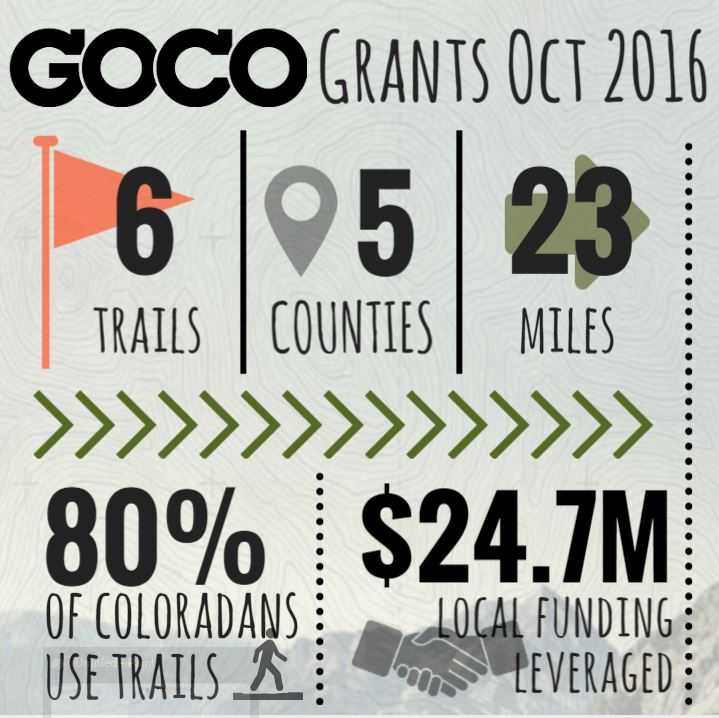 GOCO GRANTS OCT 2016

6 TRAILS

5 COUNTIES

23 MILES

80% OF COLORADANS USE TRAILS

$24.7M LOCAL FUNDING LEVERAGED